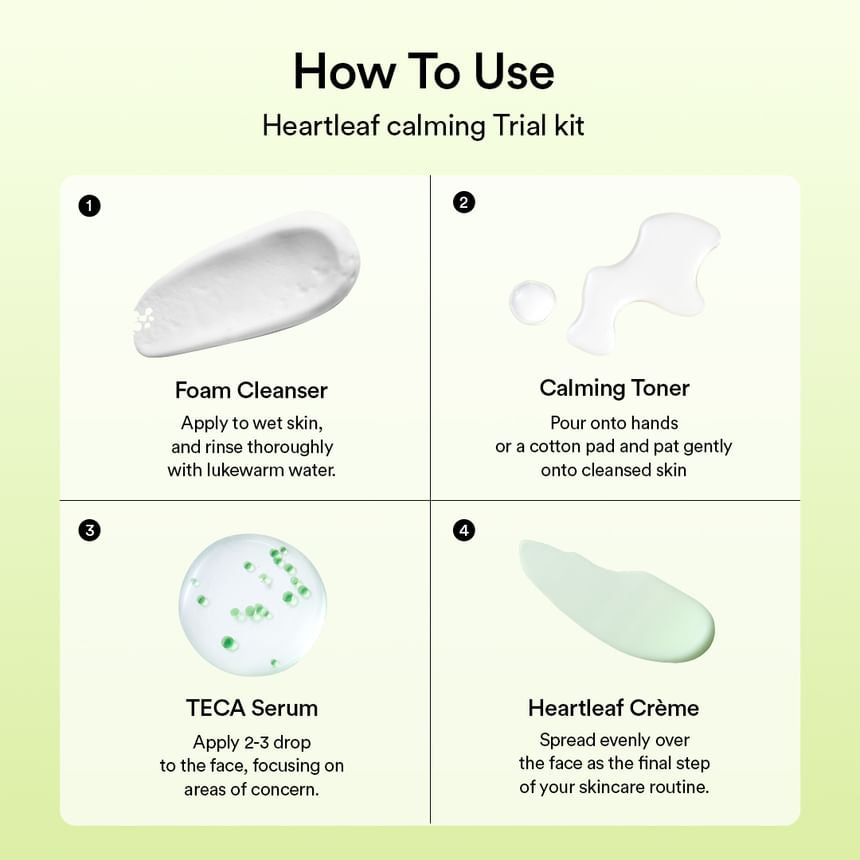 How To Use

Heartleaf calming Trial kit

1

Foam Cleanser

Apply to wet skin, and rinse thoroughly with lukewarm water.

2

Calming Toner

Pour onto hands or a cotton pad and pat gently onto cleansed skin

3

TECA Serum

Apply 2-3 drop to the face, focusing on areas of concern.

4

Heartleaf Crème

Spread evenly over the face as the final step of your skincare routine.