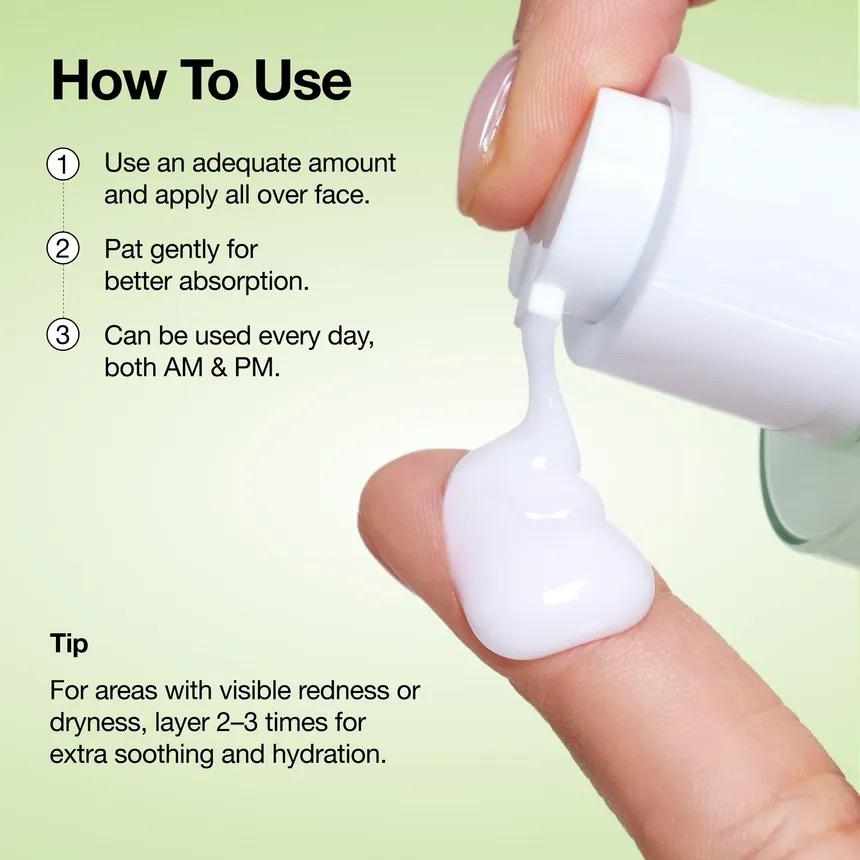 How To Use

1 Use an adequate amount and apply all over face.

2 Pat gently for better absorption.

3 Can be used every day, both AM & PM.

Tip

For areas with visible redness or dryness, layer 2–3 times for extra soothing and hydration.