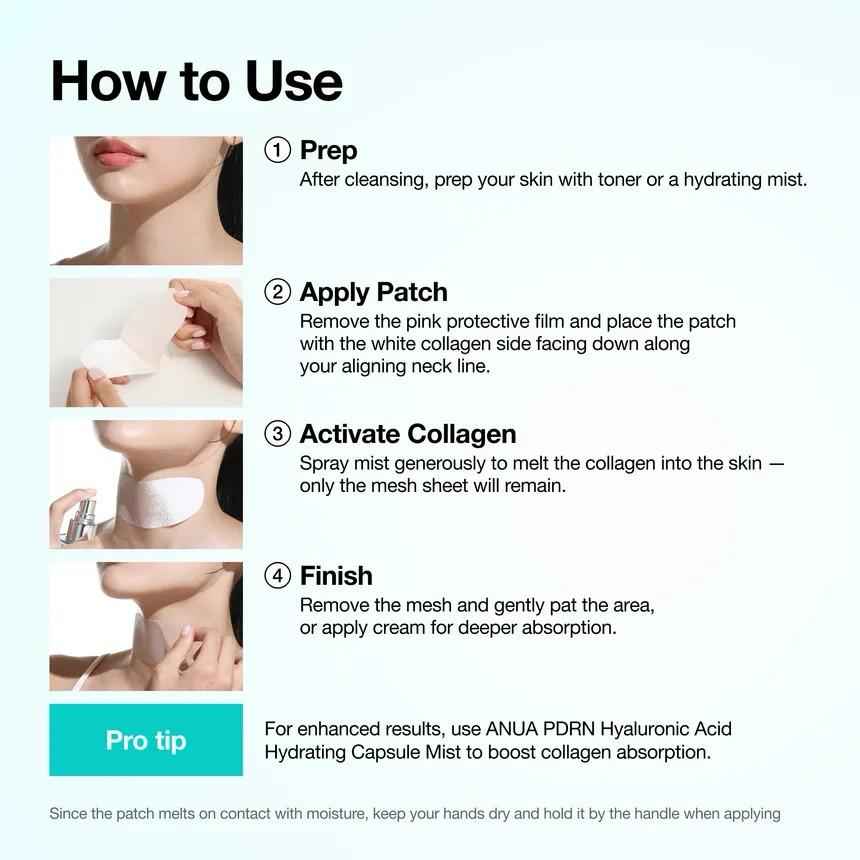 How to Use

① Prep
After cleansing, prep your skin with toner or a hydrating mist.

② Apply Patch
Remove the pink protective film and place the patch with the white collagen side facing down along your aligning neck line.

③ Activate Collagen
Spray mist generously to melt the collagen into the skin — only the mesh sheet will remain.

④ Finish
Remove the mesh and gently pat the area, or apply cream for deeper absorption.

Pro tip

For enhanced results, use ANUA PDRN Hyaluronic Acid Hydrating Capsule Mist to boost collagen absorption.

Since the patch melts on contact with moisture, keep your hands dry and hold it by the handle when applying